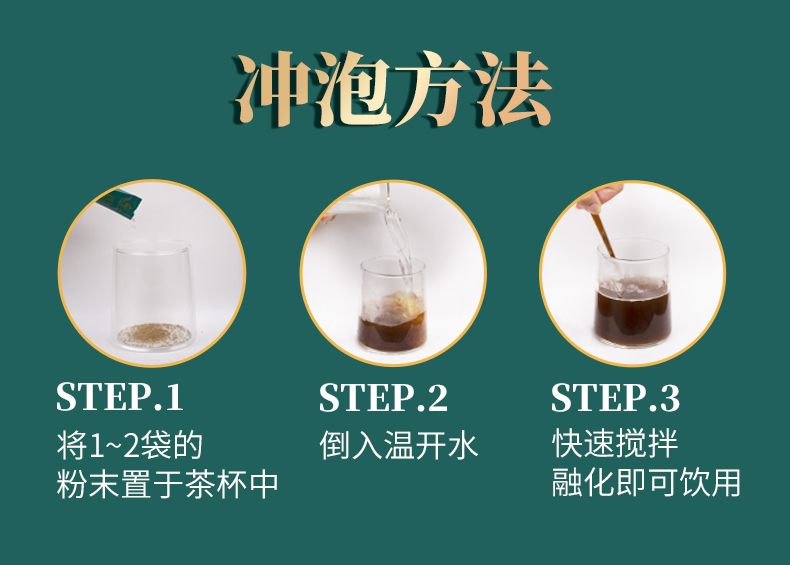 冲泡方法

STEP.1
将1~2袋的
粉末置于茶杯中

STEP.2
倒入温开水

STEP.3
快速搅拌
融化即可饮用